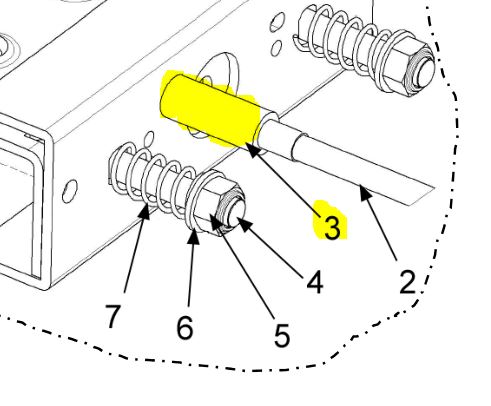 3
4
2
7
6
5